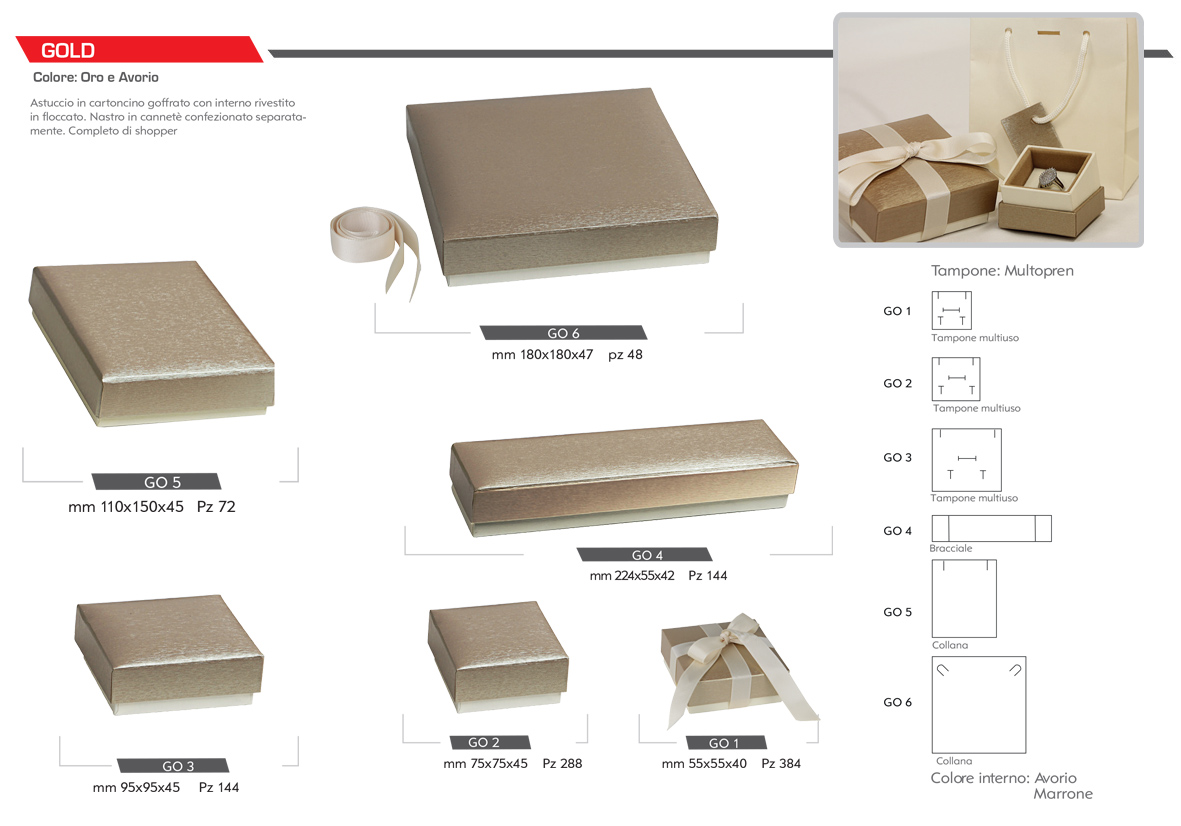 GOLD

Colore: Oro e Avorio

Astuccio in cartoncino goffrato con interno rivestito in floccato. Nastro in cannetè confezionato separatamente. Completo di shopper

GO 6
mm 180x180x47 pz 48

GO 5
mm 110x150x45 Pz 72

GO 4
mm 224x55x42 Pz 144

GO 3
mm 95x95x45 Pz 144

GO 2
mm 75x75x45 Pz 288

GO 1
mm 55x55x40 Pz 384

Tampone: Multopren

GO 1
T T
Tampone multiuso

GO 2
T T
Tampone multiuso

GO 3
T T
Tampone multiuso

GO 4
Bracciale

GO 5
Collana

GO 6
Collana

Colore interno: Avorio
Marrone